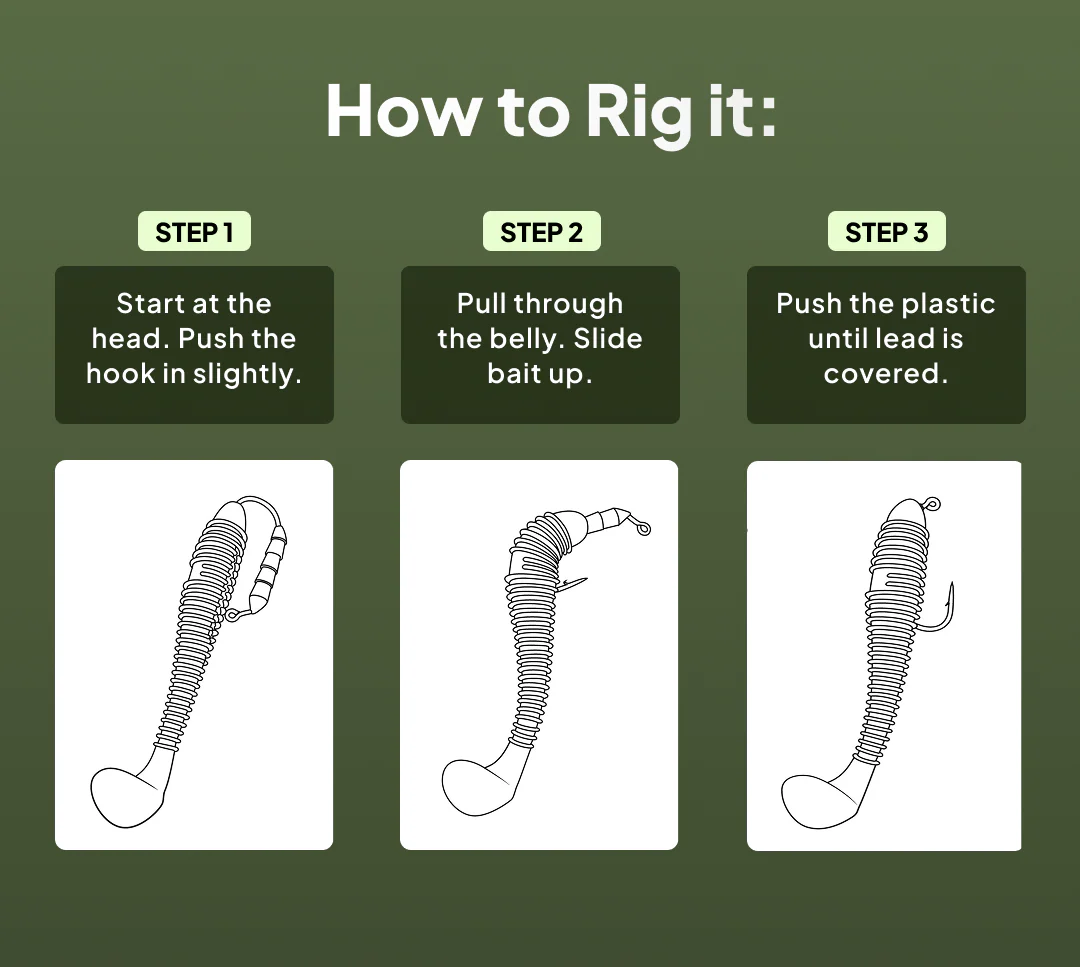 How to Rig it:

STEP 1

Start at the head. Push the hook in slightly.

STEP 2

Pull through the belly. Slide bait up.

STEP 3

Push the plastic until lead is covered.